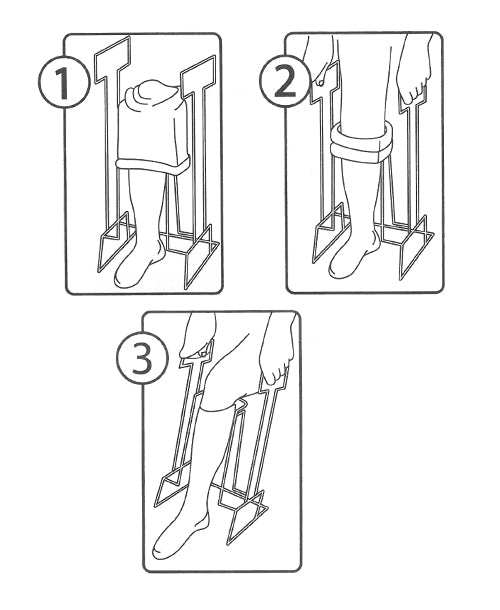 1

2

3