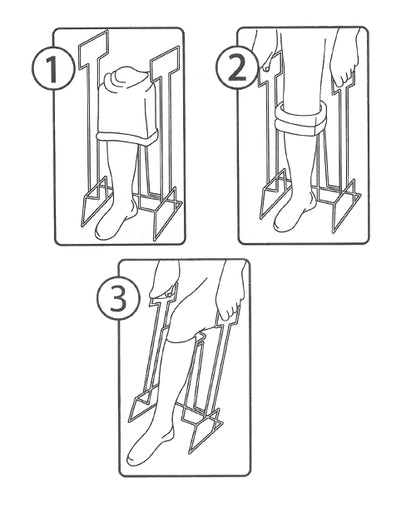 1

2

3